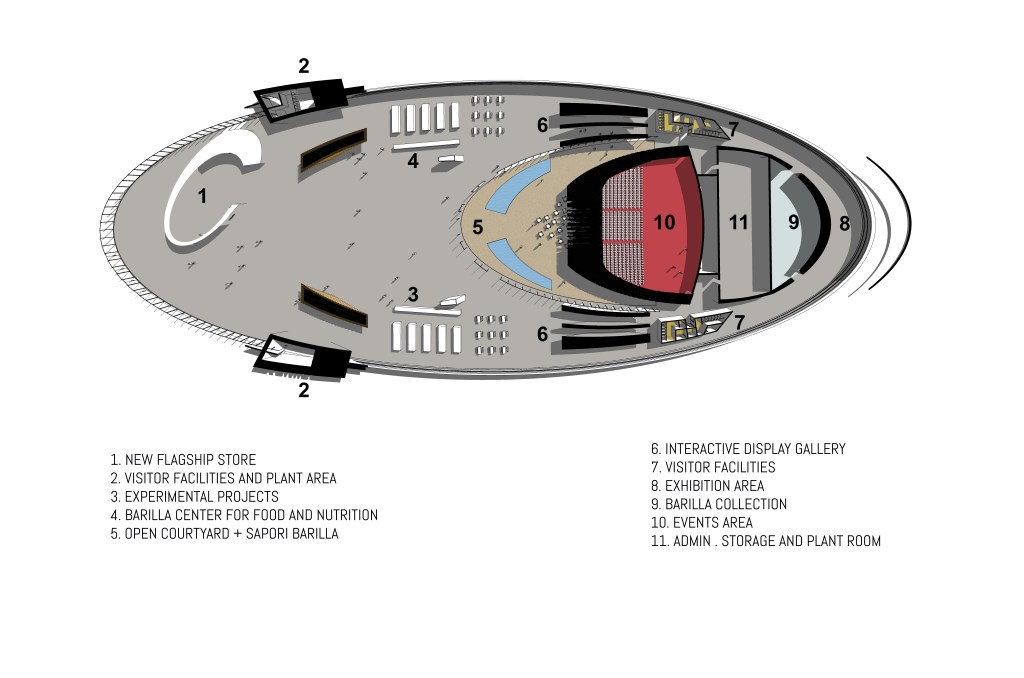 2
6
7
4
1
5
10
11
9
8
3
6
7
2

1. NEW FLAGSHIP STORE
2. VISITOR FACILITIES AND PLANT AREA
3. EXPERIMENTAL PROJECTS
4. BARILLA CENTER FOR FOOD AND NUTRITION
5. OPEN COURTYARD + SAPORI BARILLA

6. INTERACTIVE DISPLAY GALLERY
7. VISITOR FACILITIES
8. EXHIBITION AREA
9. BARILLA COLLECTION
10. EVENTS AREA
11. ADMIN . STORAGE AND PLANT ROOM